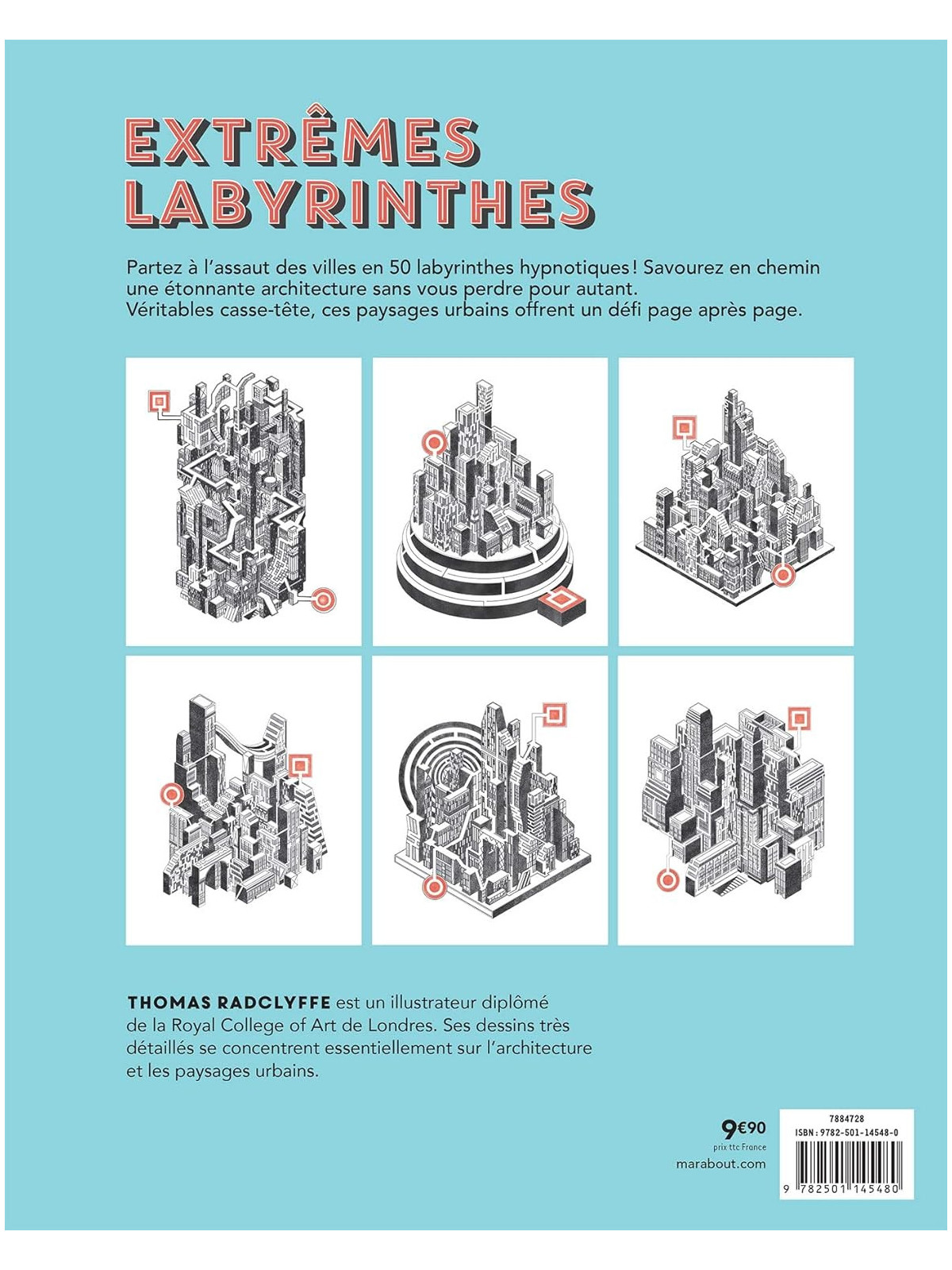 EXTRÊMES LABYRINTHES

Partez à l'assaut des villes en 50 labyrinthes hypnotiques ! Savourez en chemin une étonnante architecture sans vous perdre pour autant.
Véritables casse-tête, ces paysages urbains offrent un défi page après page.

THOMAS RADCLYFFE est un illustrateur diplômé de la Royal College of Art de Londres. Ses dessins très détaillés se concentrent essentiellement sur l'architecture et les paysages urbains.

9€90
prix ttc France
marabout.com

7884728
ISBN : 9782-501-14548-0
9 782501 145480