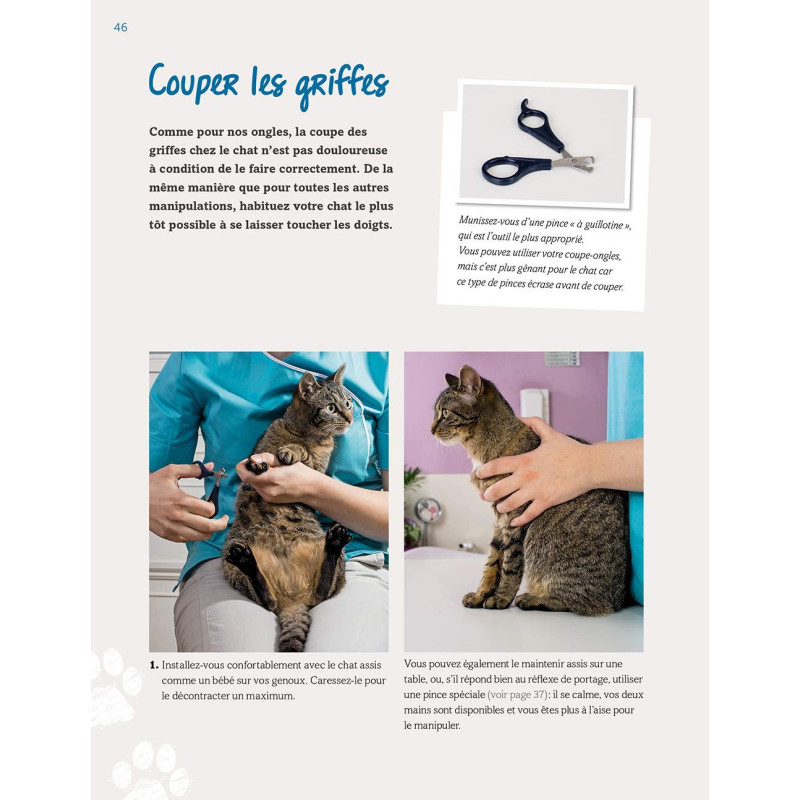 46

Couper les griffes

Comme pour nos ongles, la coupe des griffes chez le chat n'est pas douloureuse à condition de le faire correctement. De la même manière que pour toutes les autres manipulations, habituez votre chat le plus tôt possible à se laisser toucher les doigts.

Munissez-vous d'une pince « à guillotine », qui est l'outil le plus approprié. Vous pouvez utiliser votre coupe-ongles, mais c'est plus gênant pour le chat car ce type de pinces écrase avant de couper.

1. Installez-vous confortablement avec le chat assis comme un bébé sur vos genoux. Caressez-le pour le décontracter un maximum.

Vous pouvez également le maintenir assis sur une table, ou, s'il répond bien au réflexe de portage, utiliser une pince spéciale (voir page 37) : il se calme, vos deux mains sont disponibles et vous êtes plus à l'aise pour le manipuler.