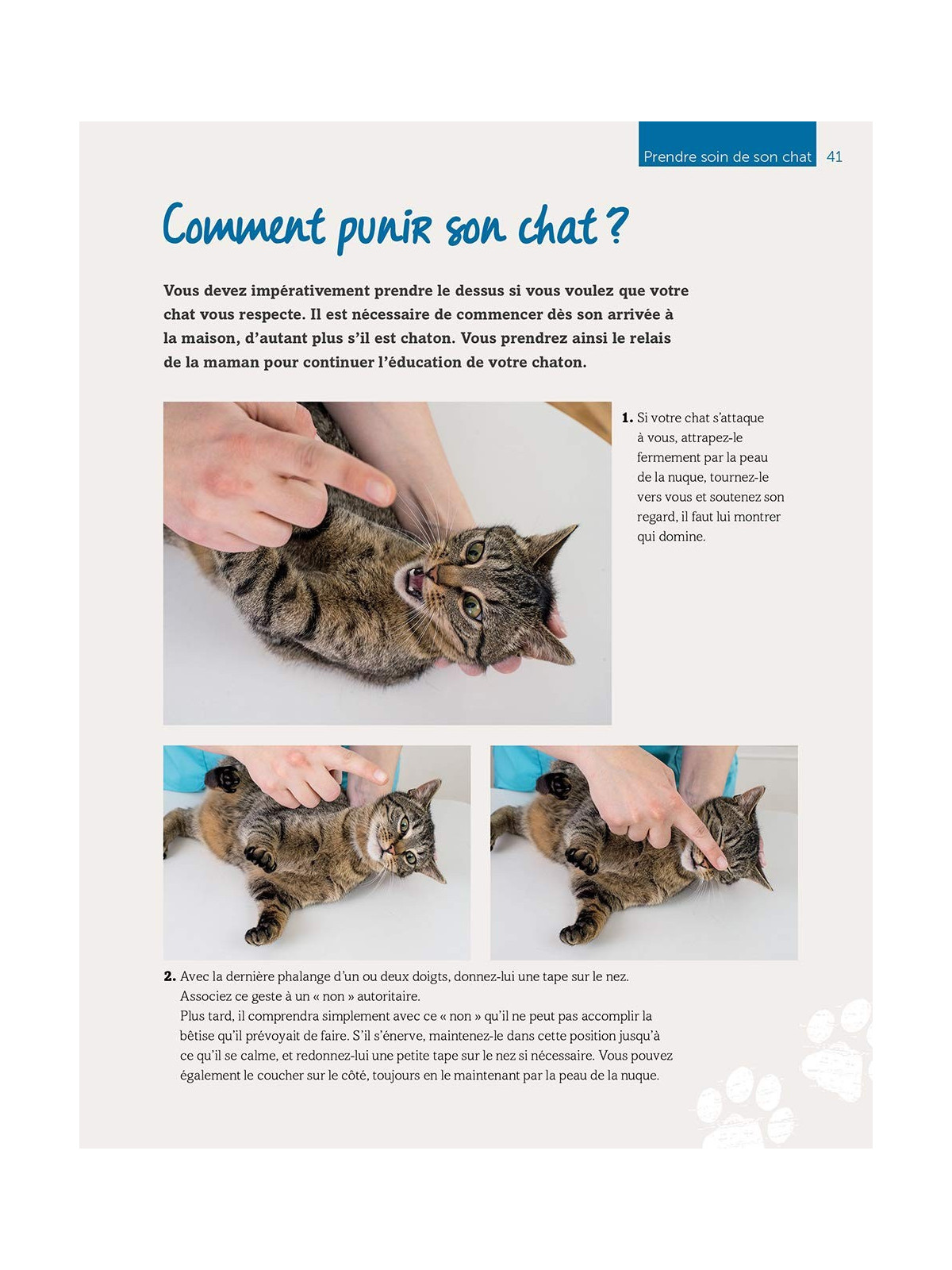 Prendre soin de son chat 41

Comment punir son chat ?

Vous devez impérativement prendre le dessus si vous voulez que votre chat vous respecte. Il est nécessaire de commencer dès son arrivée à la maison, d'autant plus s'il est chaton. Vous prendrez ainsi le relais de la maman pour continuer l'éducation de votre chaton.

1. Si votre chat s'attaque à vous, attrapez-le fermement par la peau de la nuque, tournez-le vers vous et soutenez son regard, il faut lui montrer qui domine.

2. Avec la dernière phalange d'un ou deux doigts, donnez-lui une tape sur le nez. Associez ce geste à un « non » autoritaire.
Plus tard, il comprendra simplement avec ce « non » qu'il ne peut pas accomplir la bêtise qu'il prévoyait de faire. S'il s'énerve, maintenez-le dans cette position jusqu'à ce qu'il se calme, et redonnez-lui une petite tape sur le nez si nécessaire. Vous pouvez également le coucher sur le côté, toujours en le maintenant par la peau de la nuque.